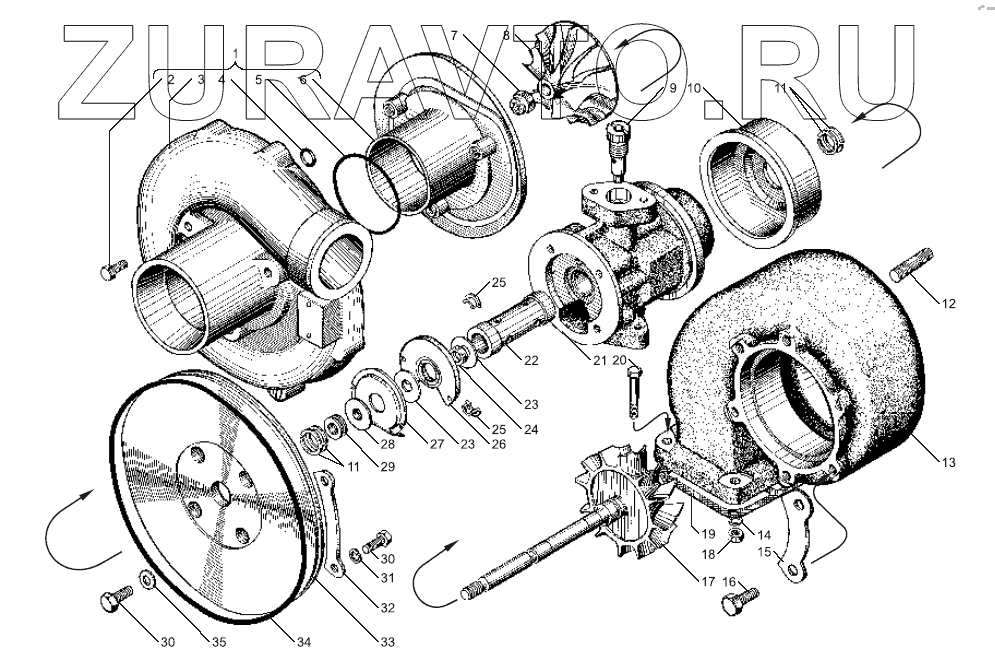 ZURAVTO.RU

1
2 3 4 5 6
7 8
9
10
11
12
13
14
15
16
17
18
19
20
21
22
23
24
25
25
26
23
27
28
29
11
30
31
32
33
34
35
30